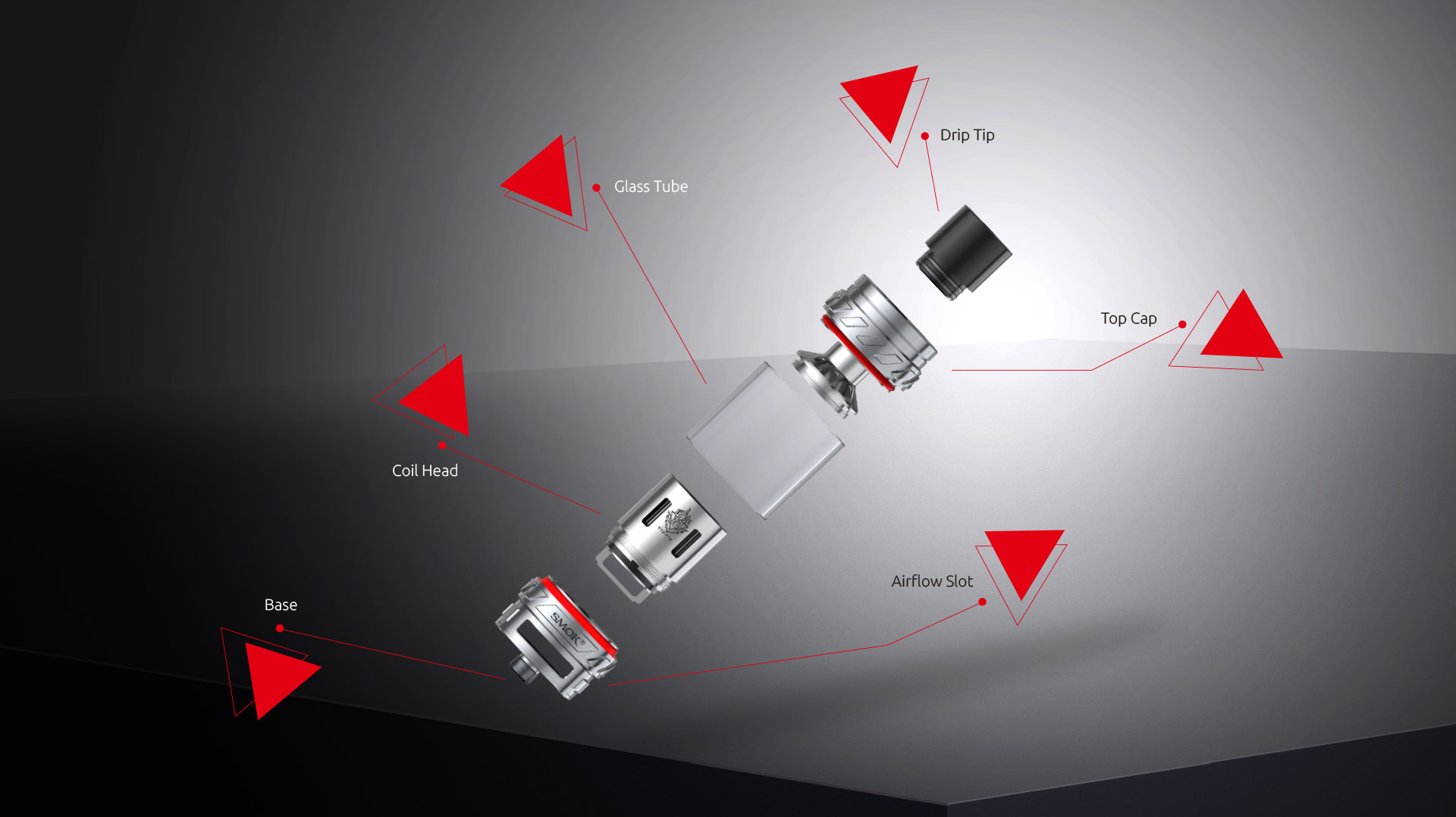 Drip Tip

Glass Tube

Top Cap

Coil Head

Airflow Slot

Base

SMOK®