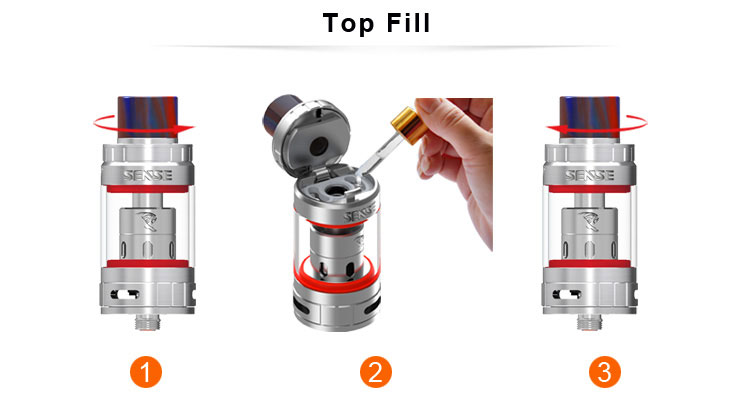 Top Fill

SENSE

SENSE

SENSE

1

2

3