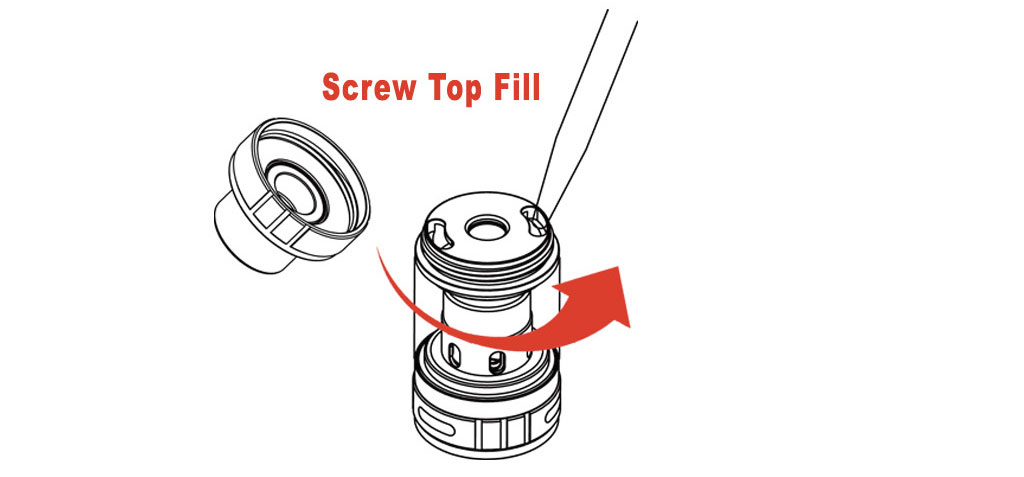 Screw Top Fill