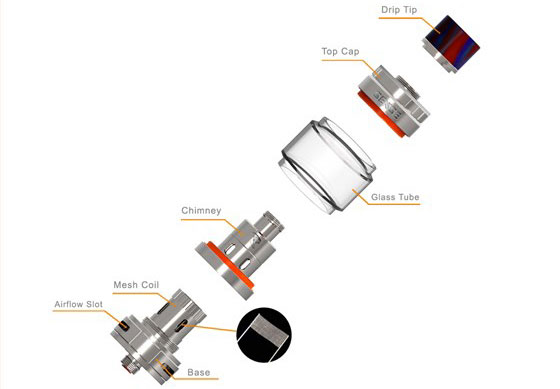 Drip Tip

Top Cap

SENSE

Glass Tube

Chimney

Mesh Coil

Airflow Slot

Base