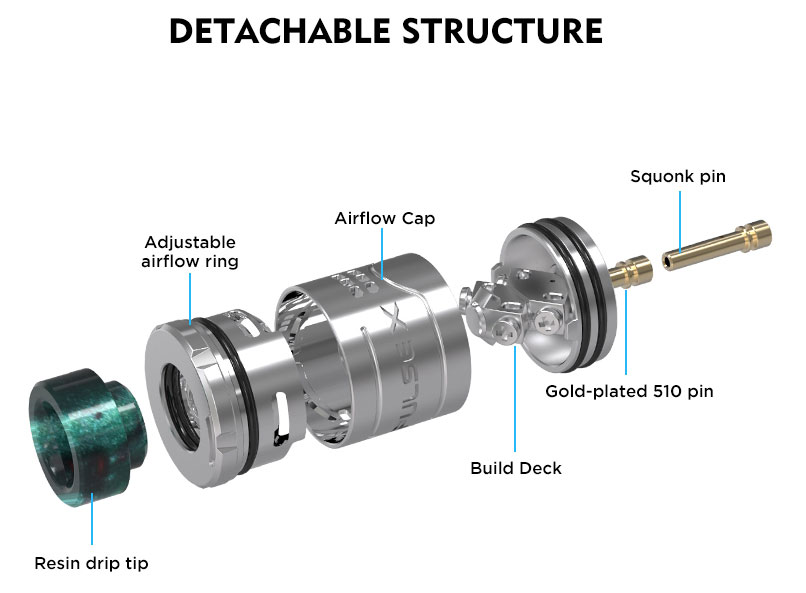 DETACHABLE STRUCTURE

Squonk pin

Airflow Cap

Adjustable airflow ring

PULSE X

Gold-plated 510 pin

Build Deck

Resin drip tip