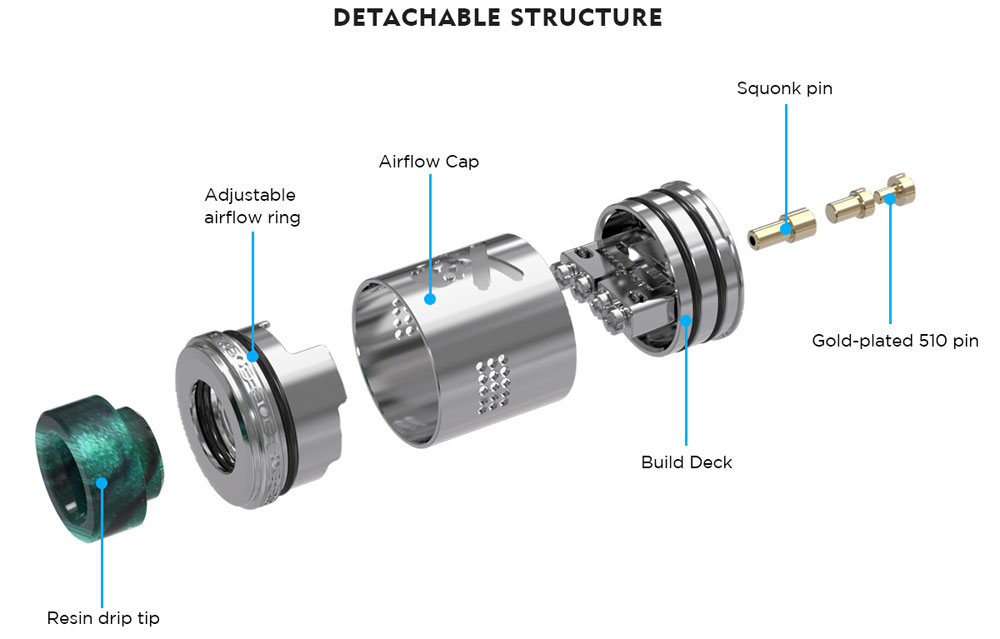 DETACHABLE STRUCTURE

Squonk pin

Airflow Cap

Adjustable airflow ring

Gold-plated 510 pin

Build Deck

Resin drip tip