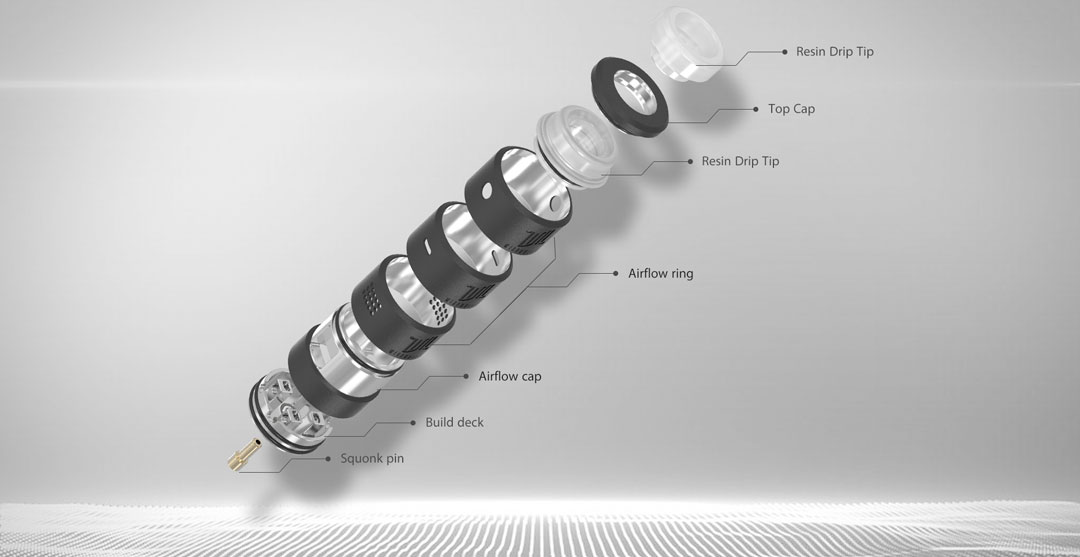 Resin Drip Tip

Top Cap

Resin Drip Tip

Airflow ring

Airflow cap

Build deck

Squonk pin