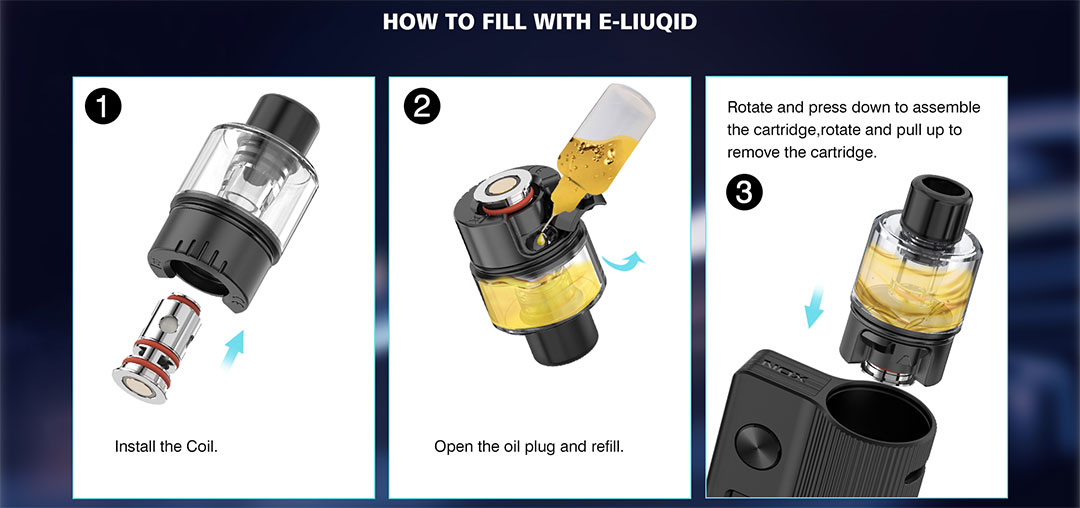 HOW TO FILL WITH E-LIUQID

1

Install the Coil.

2

Open the oil plug and refill.

Rotate and press down to assemble the cartridge,rotate and pull up to remove the cartridge.

3

NOX