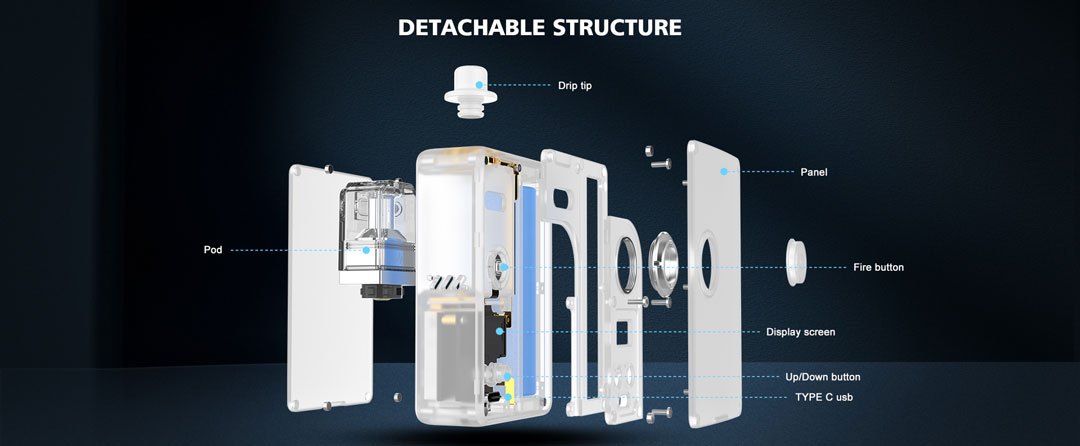 DETACHABLE STRUCTURE

Drip tip

Panel

Pod

Fire button

Display screen

Up/Down button

TYPE C usb