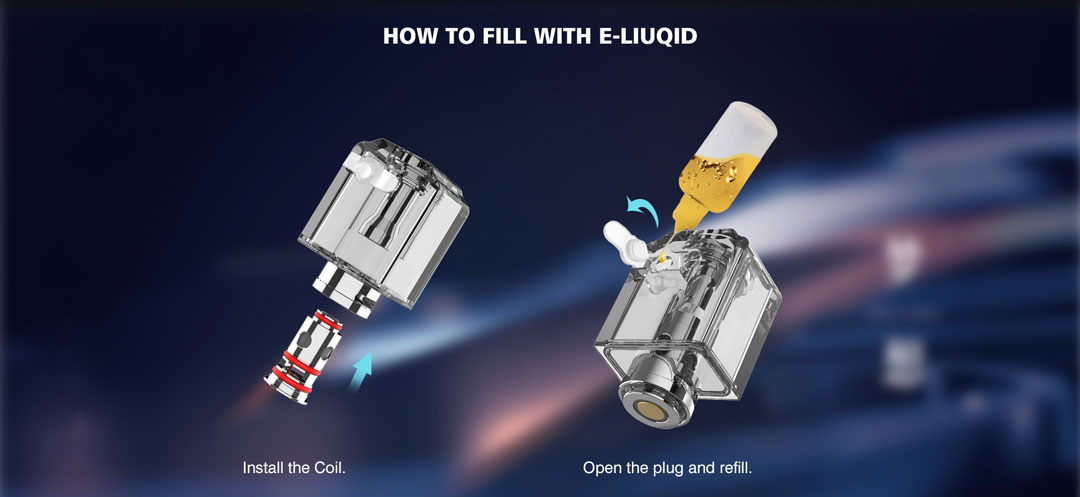 HOW TO FILL WITH E-LIUQID

Install the Coil.

Open the plug and refill.