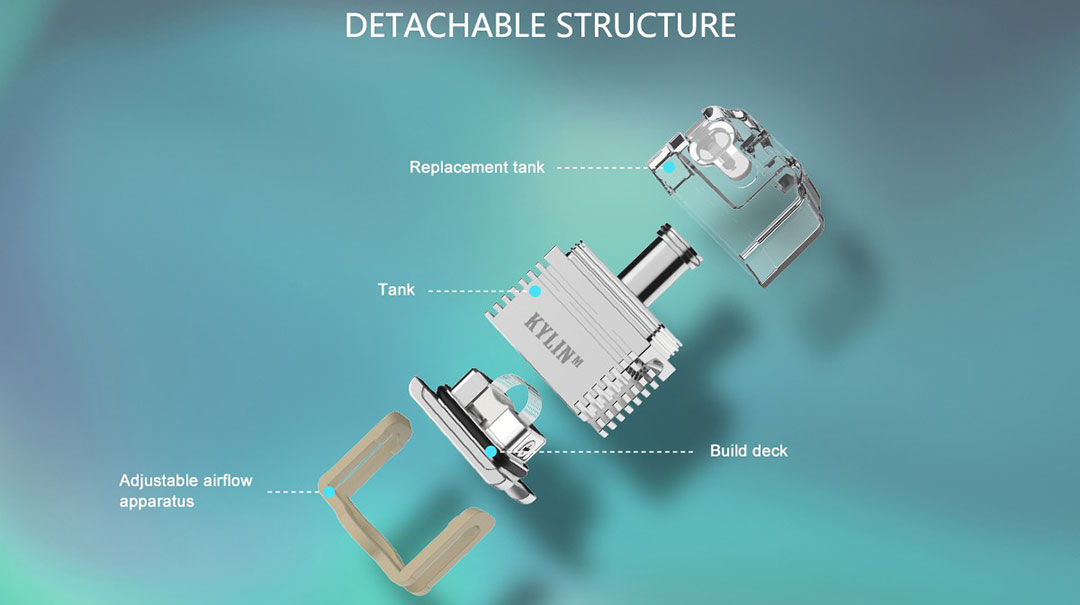 DETACHABLE STRUCTURE

Replacement tank

Tank

KYLIN M

Build deck

Adjustable airflow apparatus