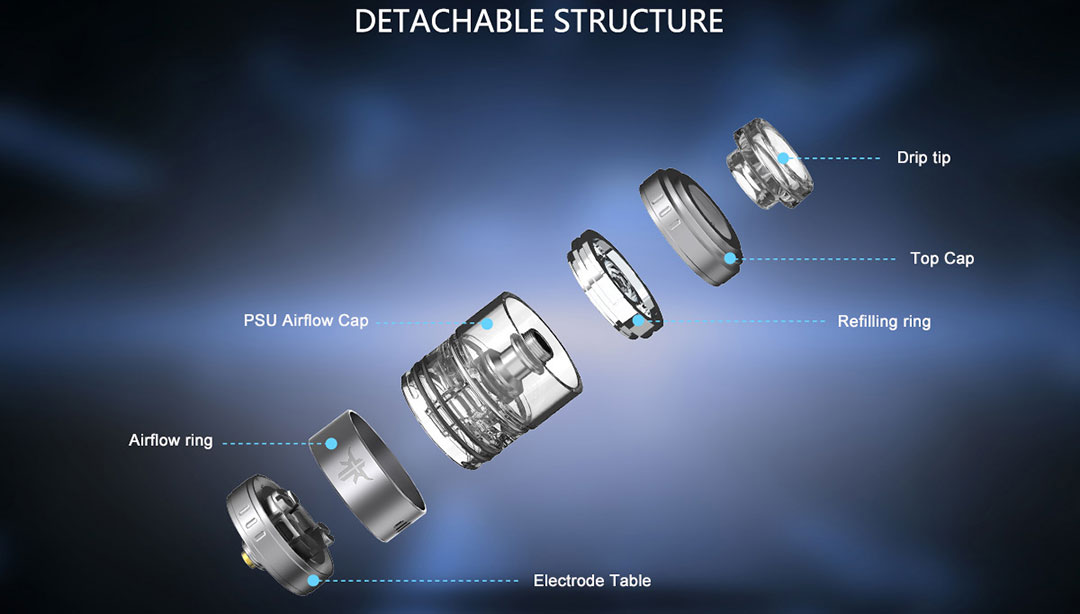 DETACHABLE STRUCTURE

Drip tip

Top Cap

PSU Airflow Cap

Refilling ring

Airflow ring

Electrode Table